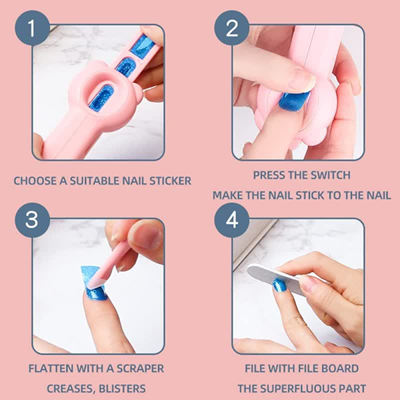 1

CHOOSE A SUITABLE NAIL STICKER

2

PRESS THE SWITCH

MAKE THE NAIL STICK TO THE NAIL

3

FLATTEN WITH A SCRAPER

CREASES, BLISTERS

4

FILE WITH FILE BOARD

THE SUPERFLUOUS PART